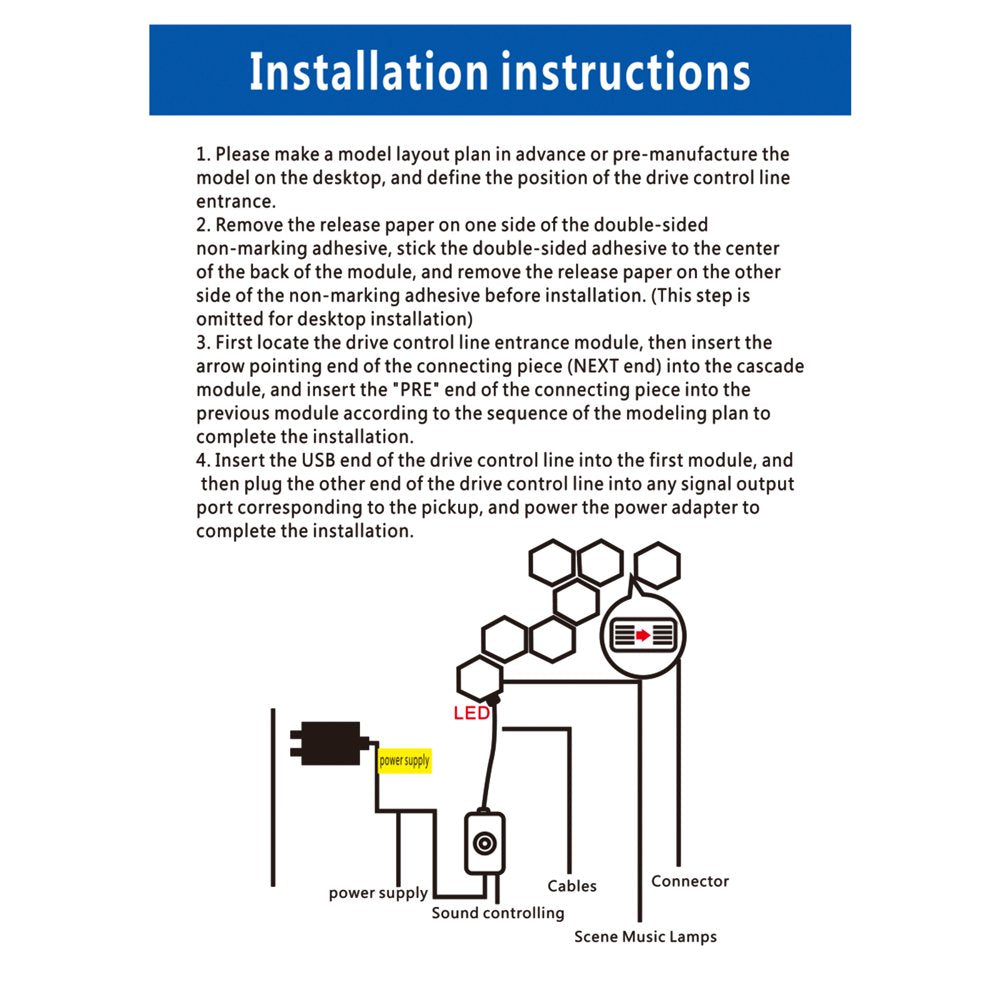 Installation instructions

1. Please make a model layout plan in advance or pre-manufacture the model on the desktop, and define the position of the drive control line entrance.
2. Remove the release paper on one side of the double-sided non-marking adhesive, stick the double-sided adhesive to the center of the back of the module, and remove the release paper on the other side of the non-marking adhesive before installation. (This step is omitted for desktop installation)
3. First locate the drive control line entrance module, then insert the arrow pointing end of the connecting piece (NEXT end) into the cascade module, and insert the "PRE" end of the connecting piece into the previous module according to the sequence of the modeling plan to complete the installation.
4. Insert the USB end of the drive control line into the first module, and then plug the other end of the drive control line into any signal output port corresponding to the pickup, and power the power adapter to complete the installation.

LED
power supply
power supply
Sound controlling
Cables
Connector
Scene Music Lamps